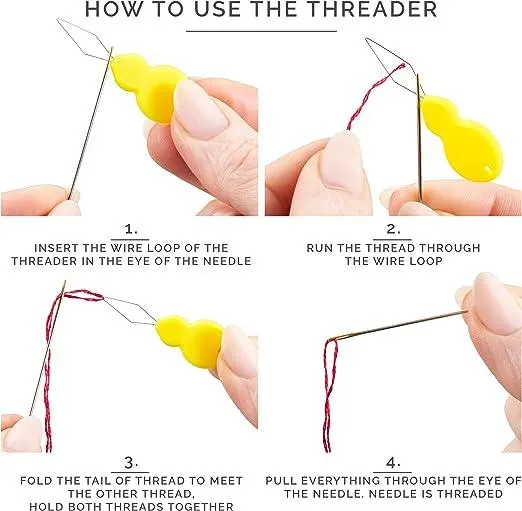 HOW TO USE THE THREADER

1.
INSERT THE WIRE LOOP OF THE THREADER IN THE EYE OF THE NEEDLE

2.
RUN THE THREAD THROUGH THE WIRE LOOP

3.
FOLD THE TAIL OF THREAD TO MEET THE OTHER THREAD, HOLD BOTH THREADS TOGETHER

4.
PULL EVERYTHING THROUGH THE EYE OF THE NEEDLE. NEEDLE IS THREADED